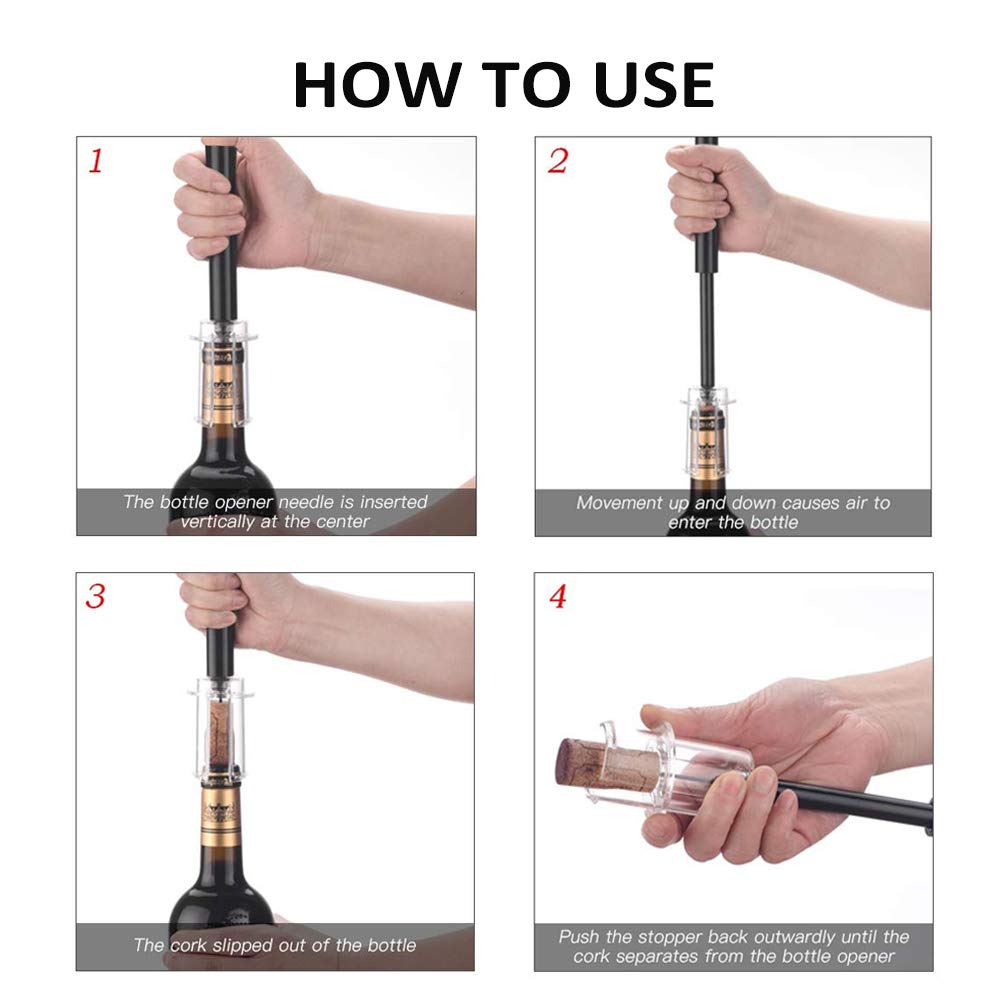 HOW TO USE

1

The bottle opener needle is inserted vertically at the center

2

Movement up and down causes air to enter the bottle

3

The cork slipped out of the bottle

4

Push the stopper back outwardly until the cork separates from the bottle opener